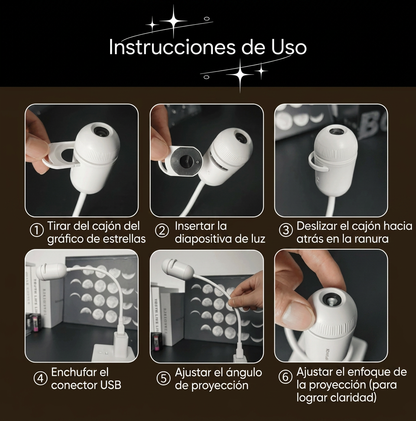 Instrucciones de Uso

① Tirar del cajón del gráfico de estrellas

② Insertar la diapositiva de luz

③ Deslizar el cajón hacia atrás en la ranura

④ Enchufar el conector USB

⑤ Ajustar el ángulo de proyección

⑥ Ajustar el enfoque de la proyección (para lograr claridad)